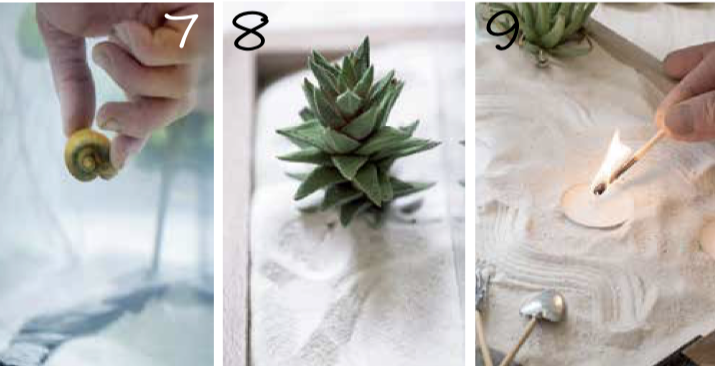 7

8

9